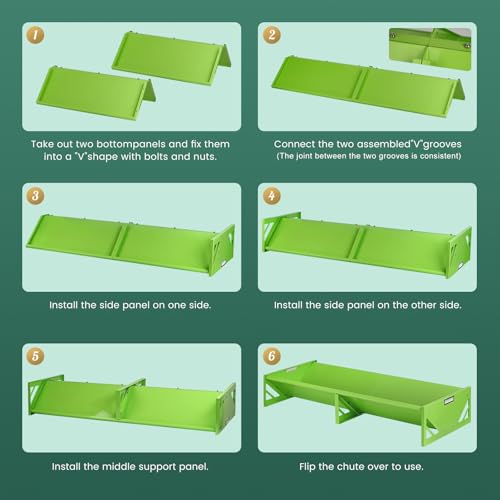 1

Take out two bottompanels and fix them into a "V"shape with bolts and nuts.

2

Connect the two assembled"V"grooves
(The joint between the two grooves is consistent)

3

Install the side panel on one side.

4

Install the side panel on the other side.

5

Install the middle support panel.

6

Flip the chute over to use.