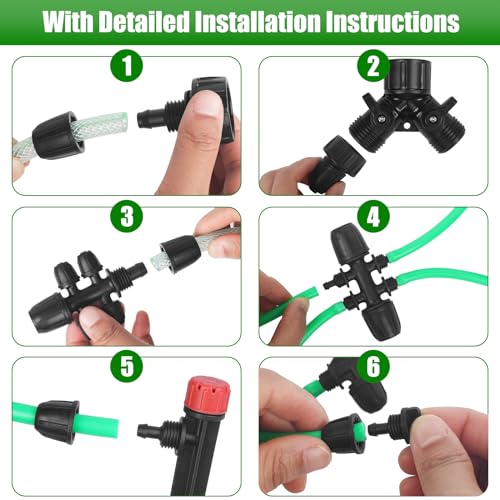 With Detailed Installation Instructions

1

2

3

4

5

6