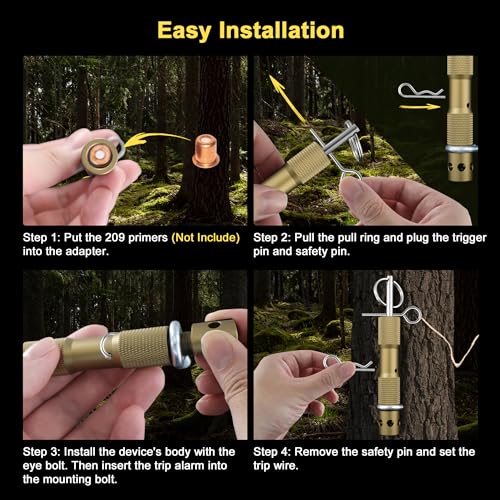 Easy Installation

Step 1: Put the 209 primers (Not Include) into the adapter.

Step 2: Pull the pull ring and plug the trigger pin and safety pin.

Step 3: Install the device's body with the eye bolt. Then insert the trip alarm into the mounting bolt.

Step 4: Remove the safety pin and set the trip wire.