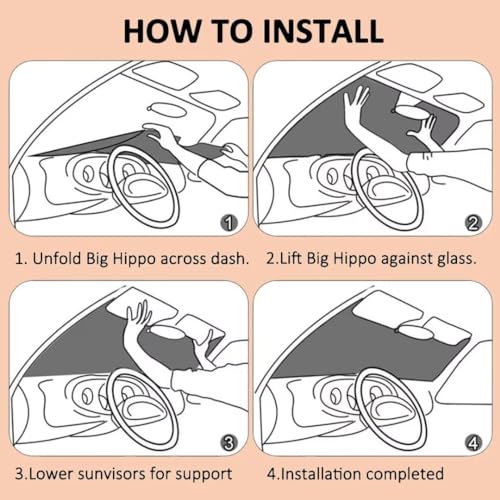 HOW TO INSTALL

1

1. Unfold Big Hippo across dash.

2

2.Lift Big Hippo against glass.

3

3.Lower sunvisors for support

4

4.Installation completed