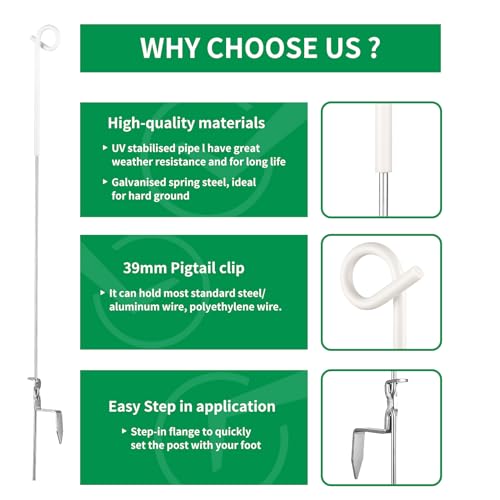 WHY CHOOSE US ?

High-quality materials

▸ UV stabilised pipe l have great weather resistance and for long life

▸ Galvanised spring steel, ideal for hard ground

39mm Pigtail clip

▸ It can hold most standard steel/ aluminum wire, polyethylene wire.

Easy Step in application

▸ Step-in flange to quickly set the post with your foot