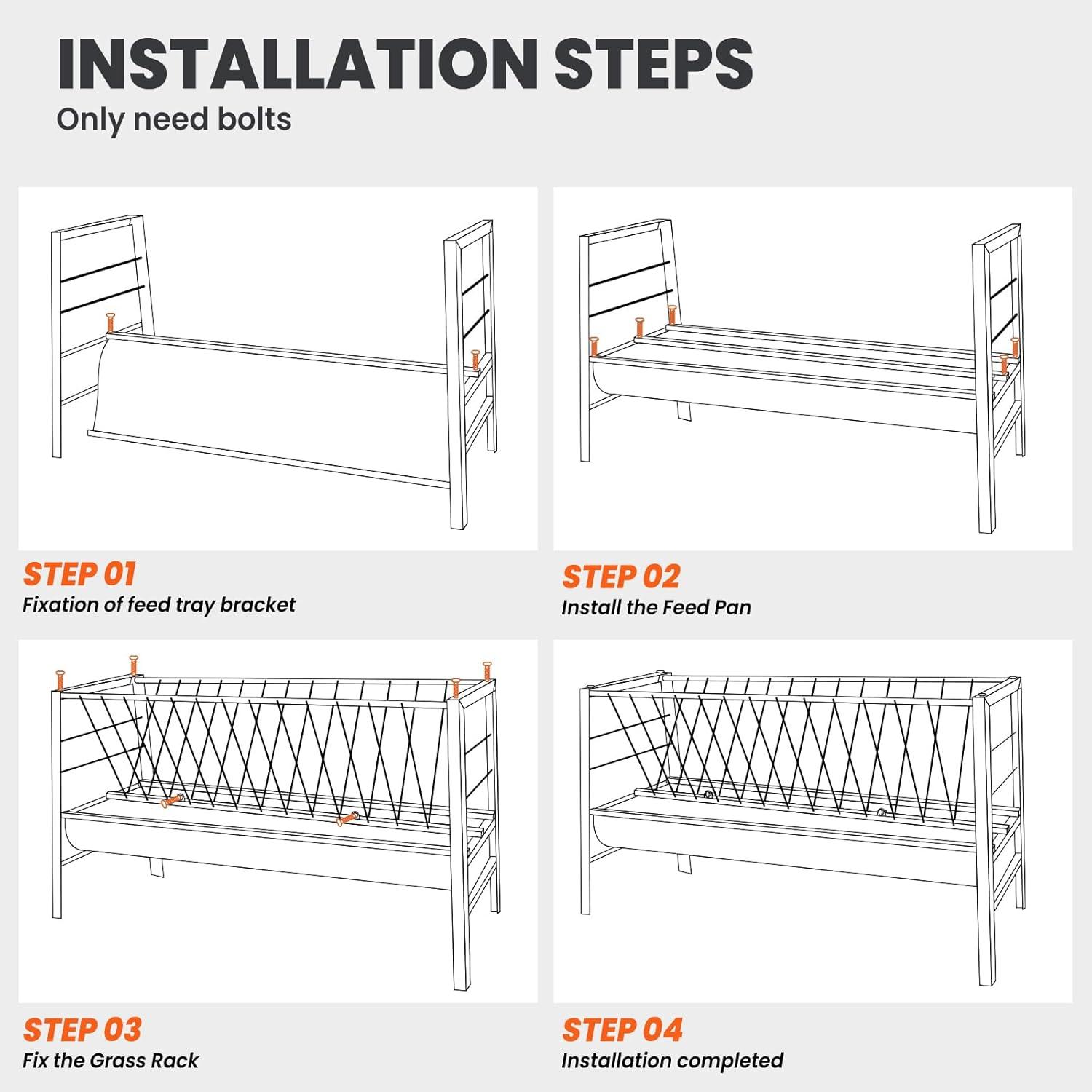 INSTALLATION STEPS

Only need bolts

STEP 01

Fixation of feed tray bracket

STEP 02

Install the Feed Pan

STEP 03

Fix the Grass Rack

STEP 04

Installation completed