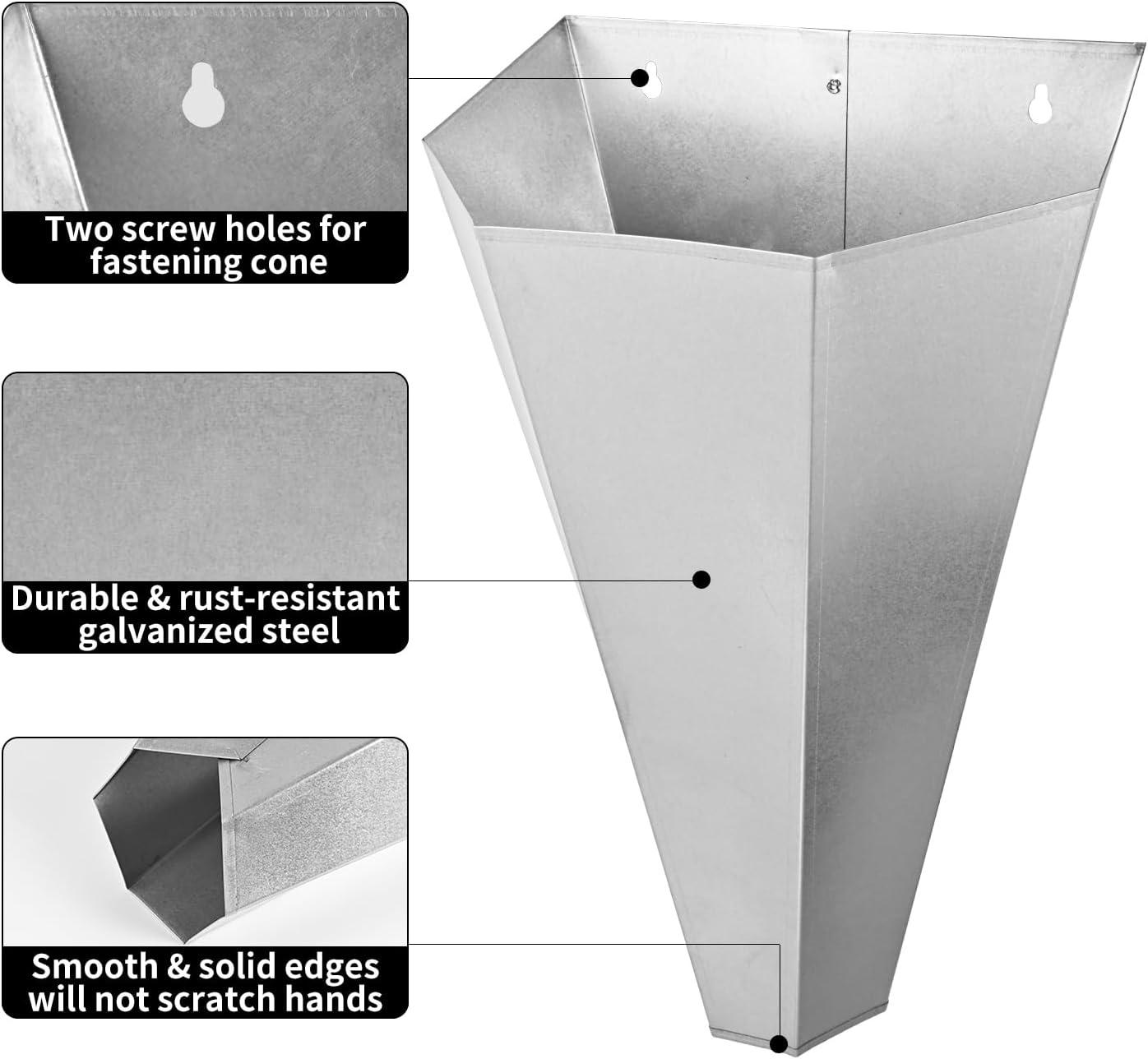 Two screw holes for fastening cone

Durable & rust-resistant galvanized steel

Smooth & solid edges will not scratch hands