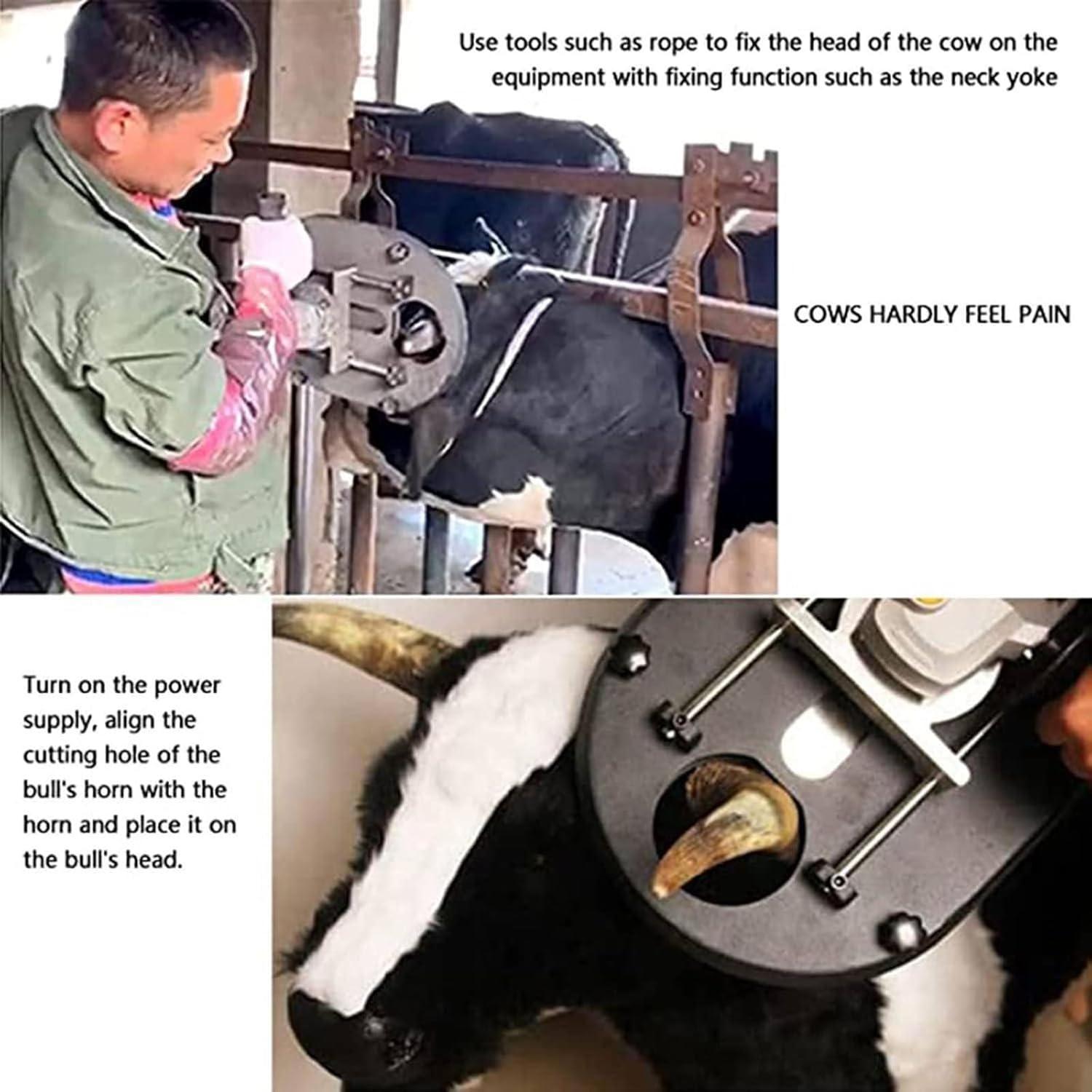 Use tools such as rope to fix the head of the cow on the equipment with fixing function such as the neck yoke

COWS HARDLY FEEL PAIN

Turn on the power supply, align the cutting hole of the bull's horn with the horn and place it on the bull's head.