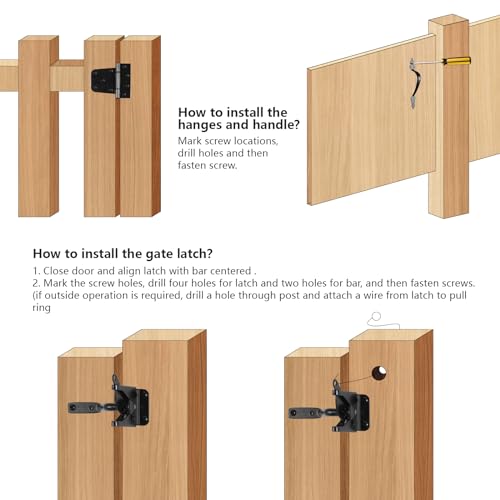 How to install the hanges and handle?
Mark screw locations, drill holes and then fasten screw.

How to install the gate latch?
1. Close door and align latch with bar centered .
2. Mark the screw holes, drill four holes for latch and two holes for bar, and then fasten screws. (if outside operation is required, drill a hole through post and attach a wire from latch to pull ring