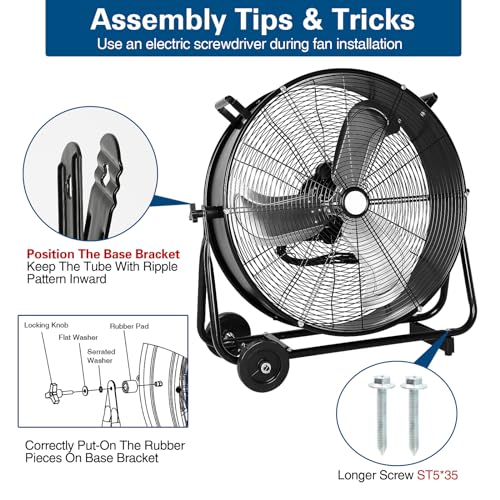 Assembly Tips & Tricks
Use an electric screwdriver during fan installation

Position The Base Bracket
Keep The Tube With Ripple Pattern Inward

Locking Knob
Flat Washer
Serrated Washer
Rubber Pad

Correctly Put-On The Rubber Pieces On Base Bracket

Longer Screw ST5*35