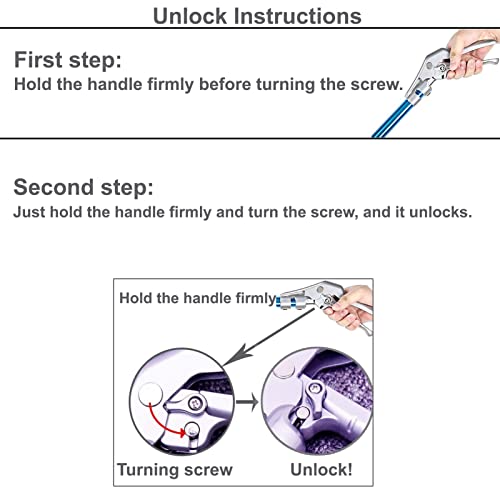 Unlock Instructions

First step:
Hold the handle firmly before turning the screw.

Second step:
Just hold the handle firmly and turn the screw, and it unlocks.

Hold the handle firmly

Turning screw

Unlock!