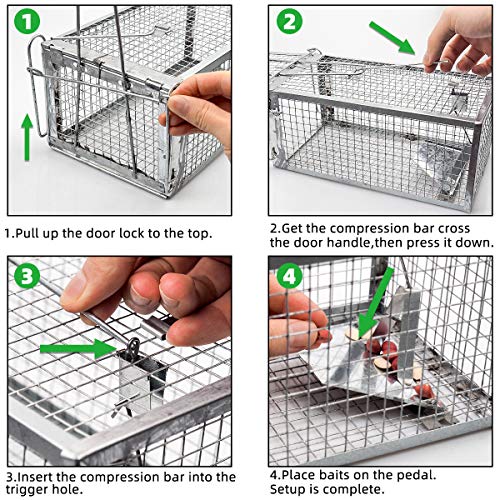 1

1.Pull up the door lock to the top.

2

2.Get the compression bar cross the door handle,then press it down.

3

3.Insert the compression bar into the trigger hole.

4

4.Place baits on the pedal. Setup is complete.