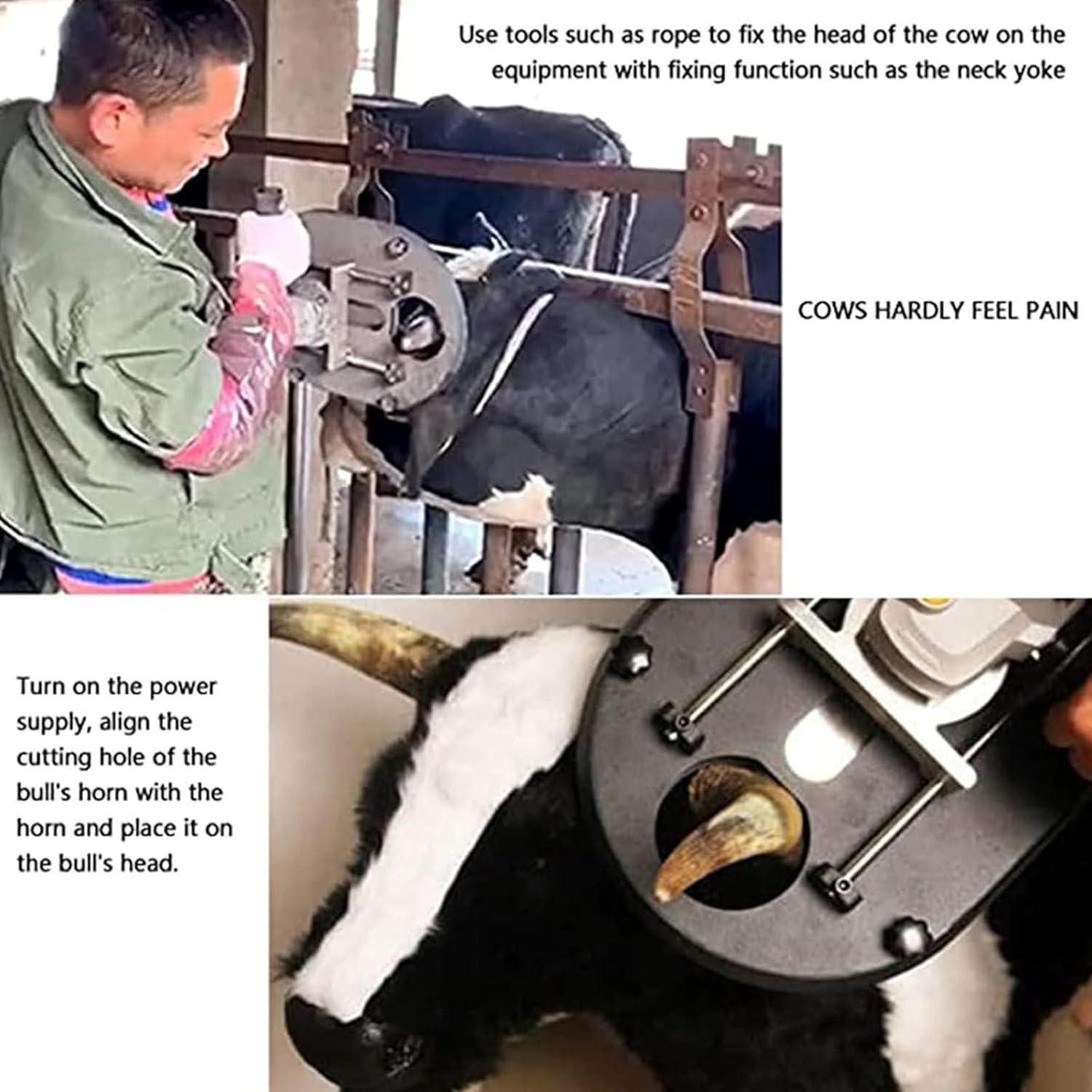 Use tools such as rope to fix the head of the cow on the equipment with fixing function such as the neck yoke

COWS HARDLY FEEL PAIN

Turn on the power supply, align the cutting hole of the bull's horn with the horn and place it on the bull's head.