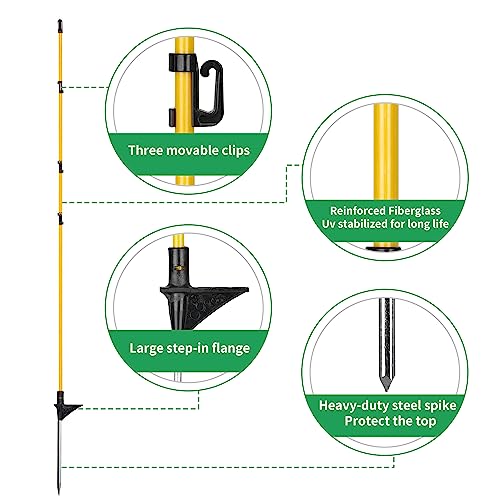 Three movable clips

Reinforced Fiberglass
Uv stabilized for long life

Large step-in flange

Heavy-duty steel spike
Protect the top