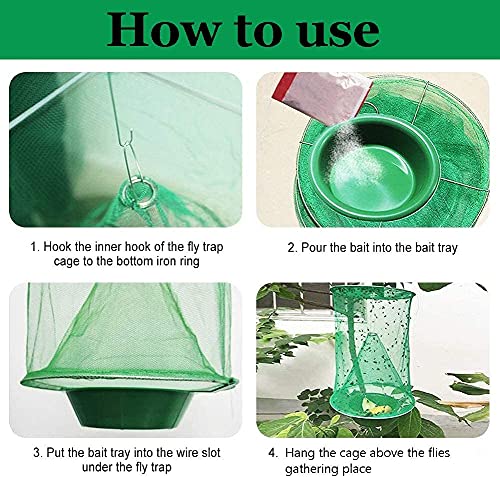 How to use

1. Hook the inner hook of the fly trap cage to the bottom iron ring

2. Pour the bait into the bait tray

3. Put the bait tray into the wire slot under the fly trap

4. Hang the cage above the flies gathering place