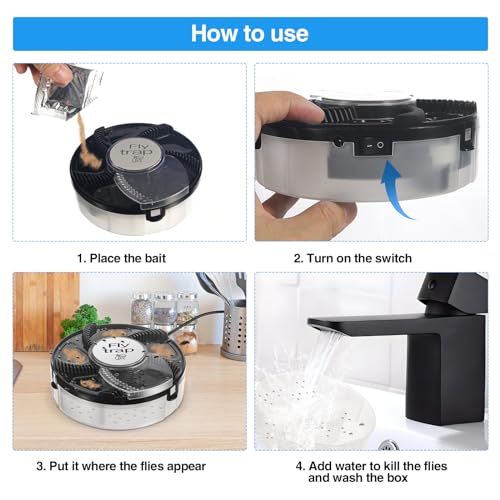 How to use

Fly trap

1. Place the bait

2. Turn on the switch

Fly trap

3. Put it where the flies appear

4. Add water to kill the flies and wash the box