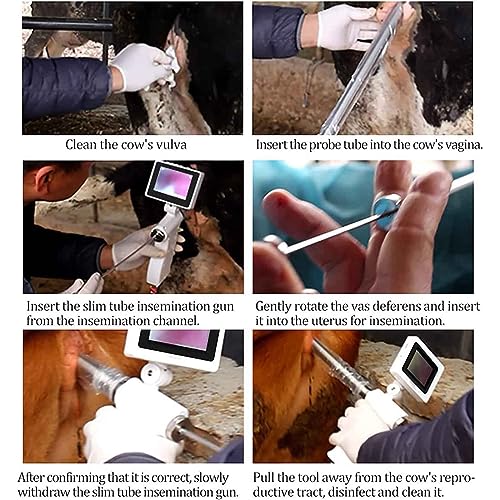 Clean the cow's vulva

Insert the probe tube into the cow's vagina.

Insert the slim tube insemination gun from the insemination channel.

Gently rotate the vas deferens and insert it into the uterus for insemination.

After confirming that it is correct, slowly withdraw the slim tube insemination gun.

Pull the tool away from the cow's reproductive tract, disinfect and clean it.