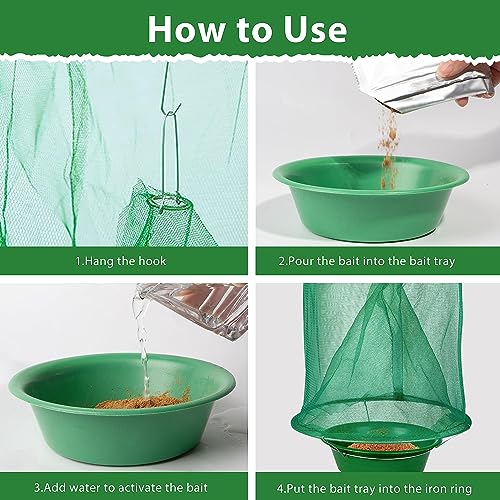 How to Use

1.Hang the hook

2.Pour the bait into the bait tray

3.Add water to activate the bait

4.Put the bait tray into the iron ring