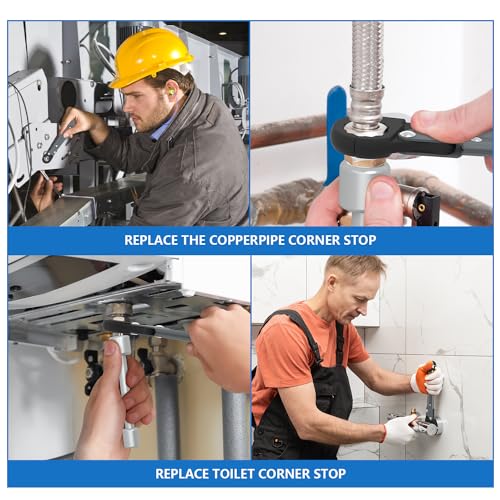 REPLACE THE COPPERPIPE CORNER STOP

REPLACE TOILET CORNER STOP