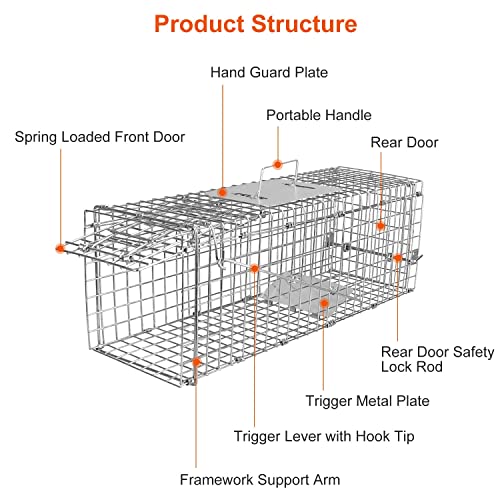 Product Structure

Hand Guard Plate

Portable Handle

Spring Loaded Front Door

Rear Door

Rear Door Safety Lock Rod

Trigger Metal Plate

Trigger Lever with Hook Tip

Framework Support Arm