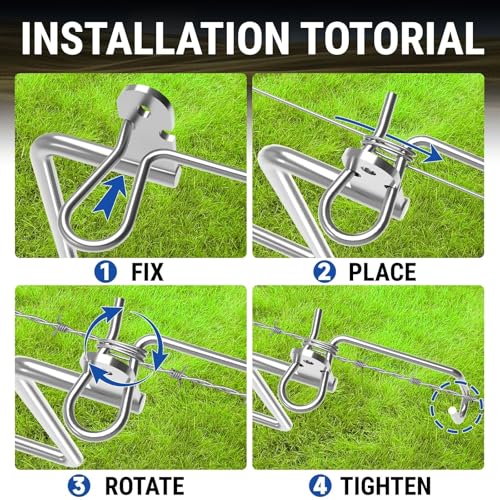 INSTALLATION TOTORIAL

1 FIX

2 PLACE

3 ROTATE

4 TIGHTEN