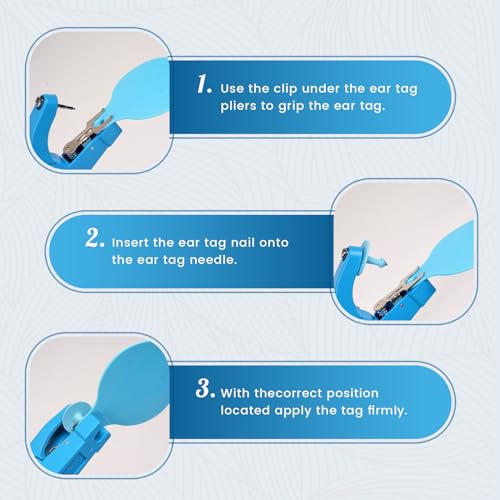 1. Use the clip under the ear tag pliers to grip the ear tag.

2. Insert the ear tag nail onto the ear tag needle.

3. With thecorrect position located apply the tag firmly.